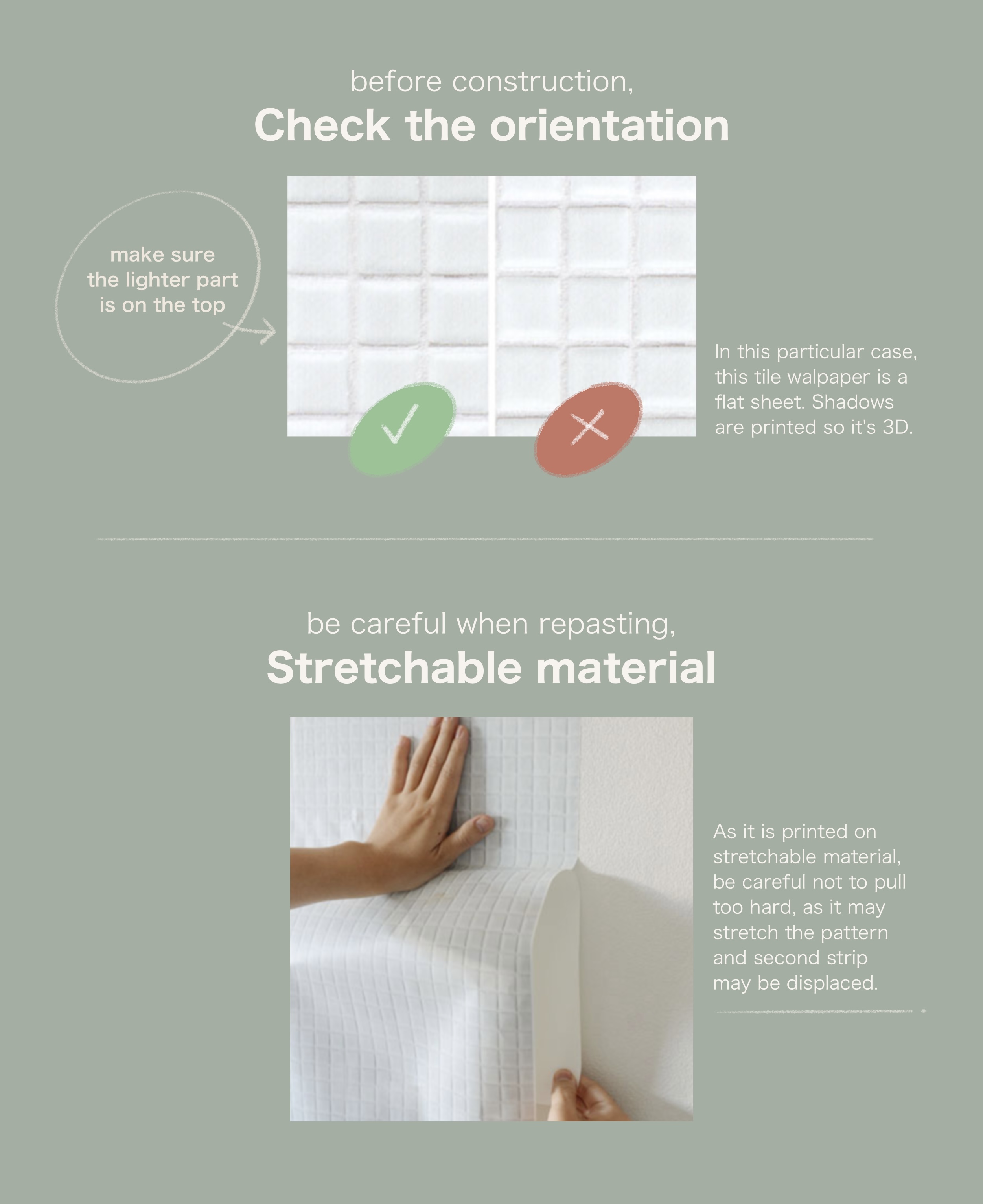 before construction,
Check the orientation

make sure the lighter part is on the top

In this particular case, this tile walpaper is a flat sheet. Shadows are printed so it's 3D.

be careful when repasting,
Stretchable material

As it is printed on stretchable material, be careful not to pull too hard, as it may stretch the pattern and second strip may be displaced.